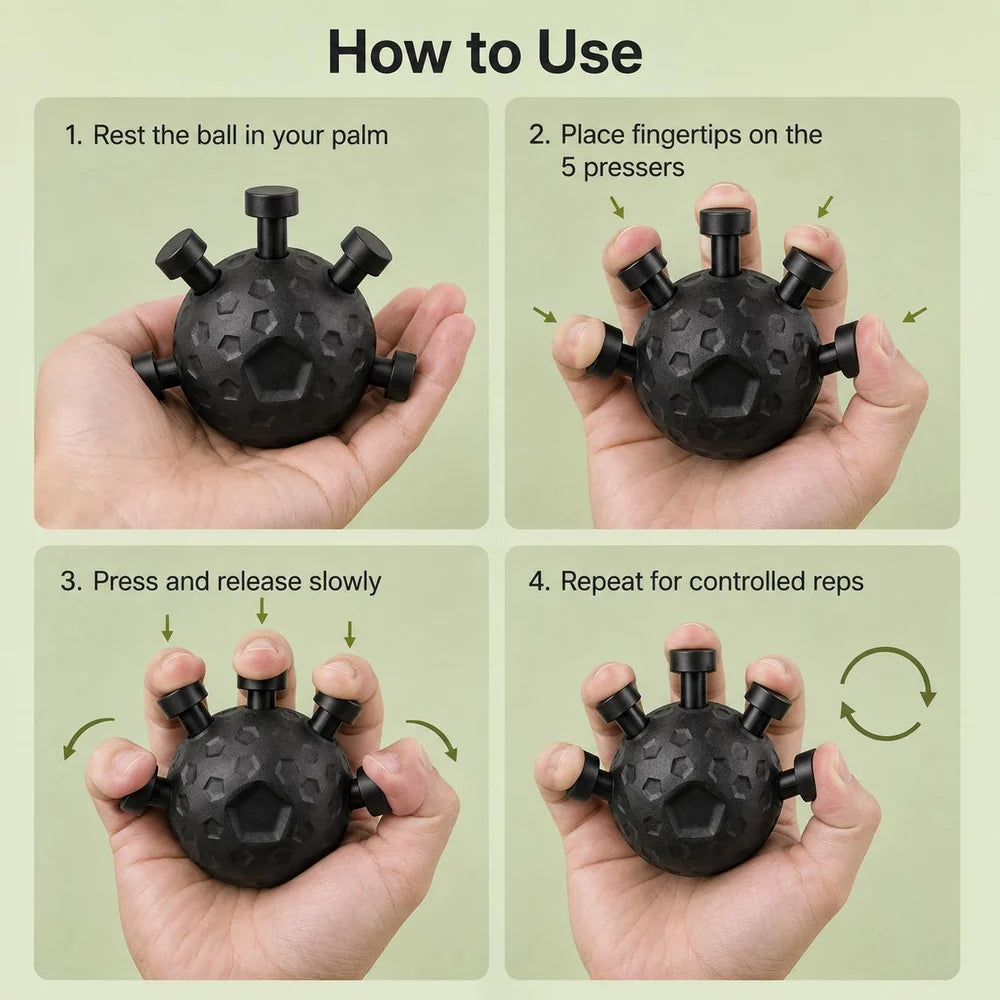 How to Use

1. Rest the ball in your palm

2. Place fingertips on the 5 pressers

3. Press and release slowly

4. Repeat for controlled reps